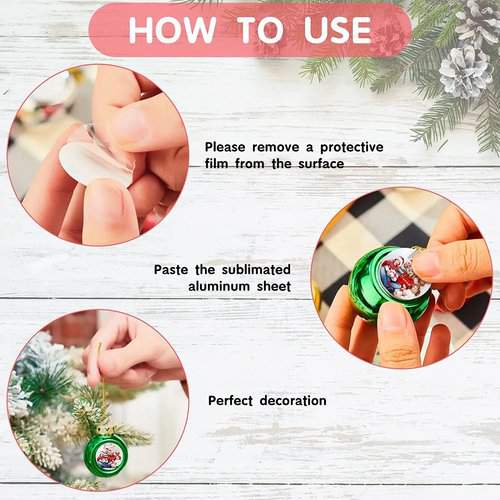 HOW TO USE

Please remove a protective film from the surface

Paste the sublimated aluminum sheet

Perfect decoration